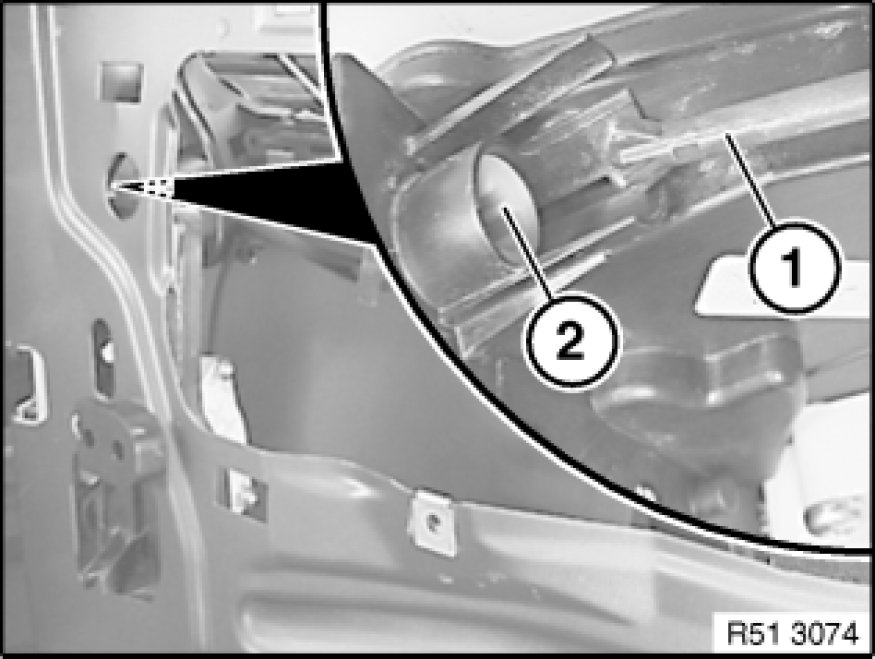 1
2
R51 3074