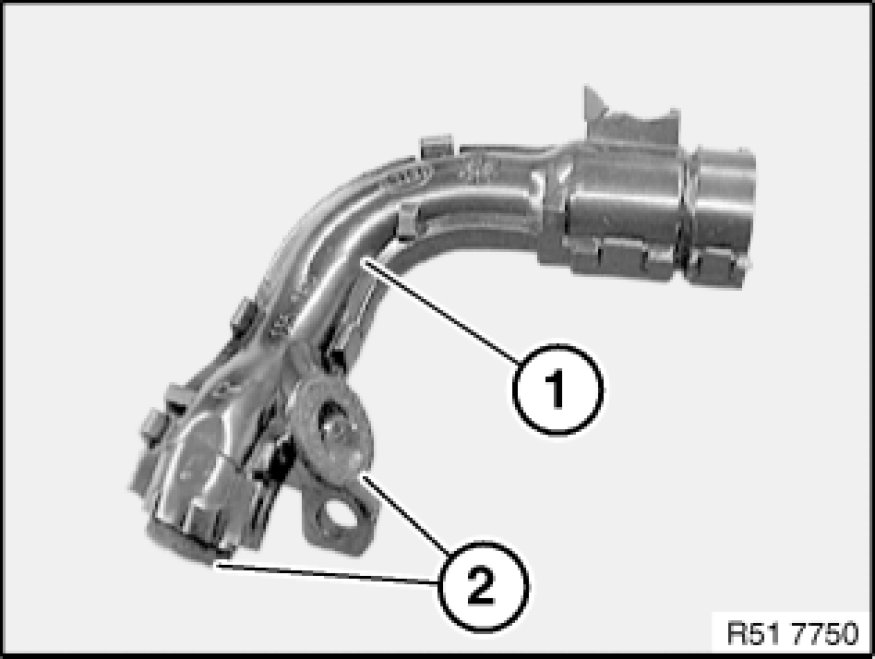 1
2
R51 7750