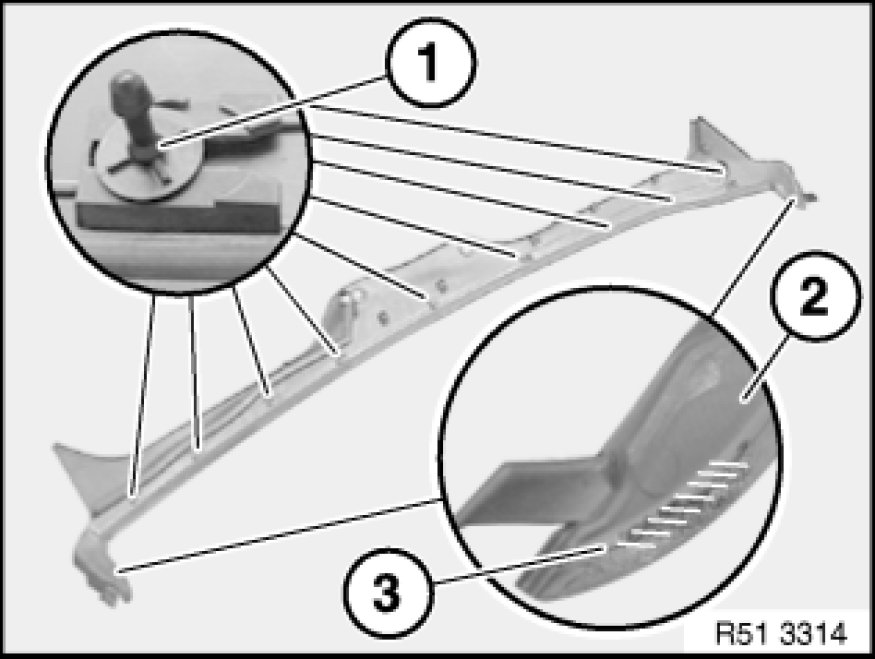 1
2
3
R51 3314