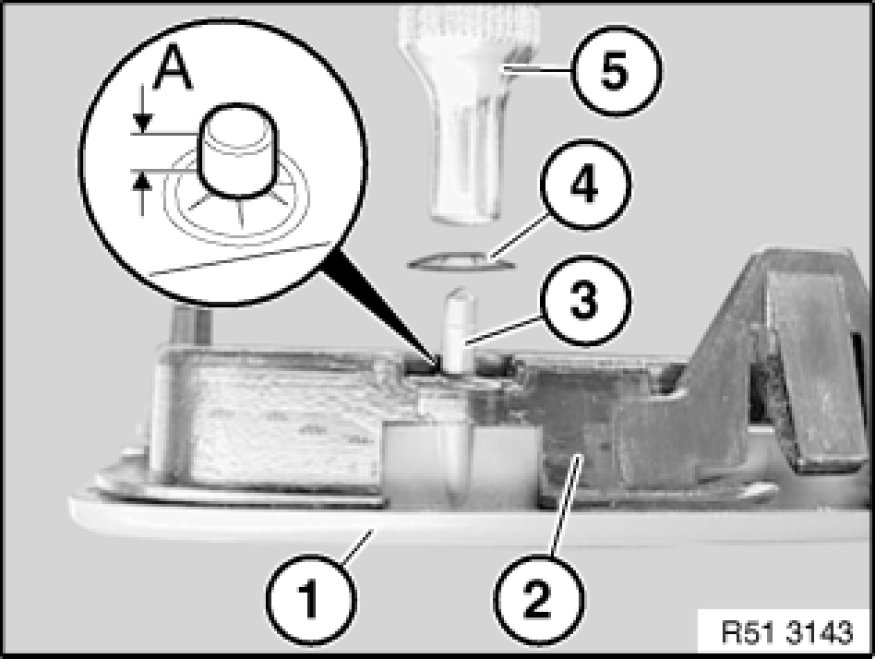 A
5
4
3
1
2
R51 3143