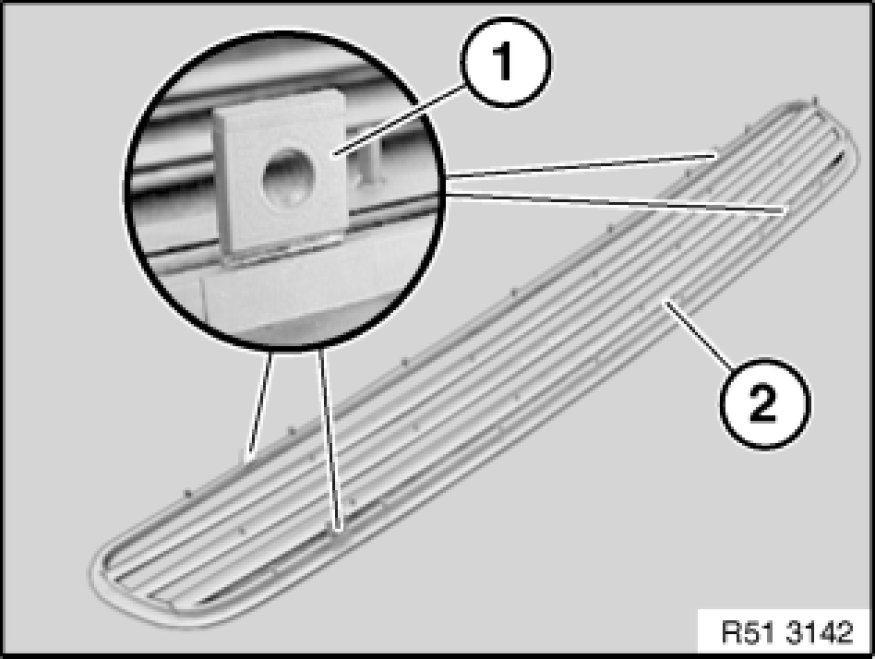 1
2
R51 3142