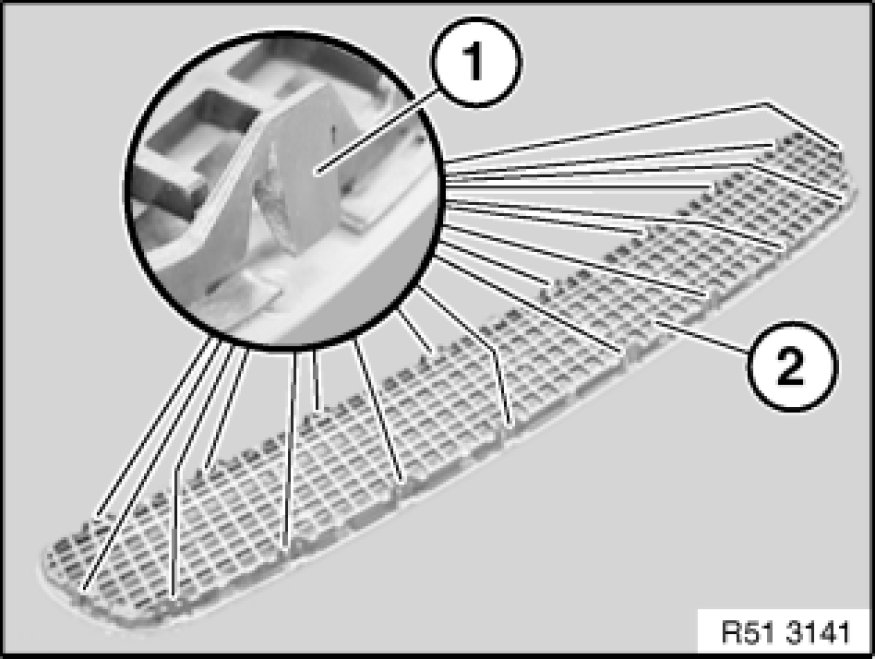 1

2

R51 3141