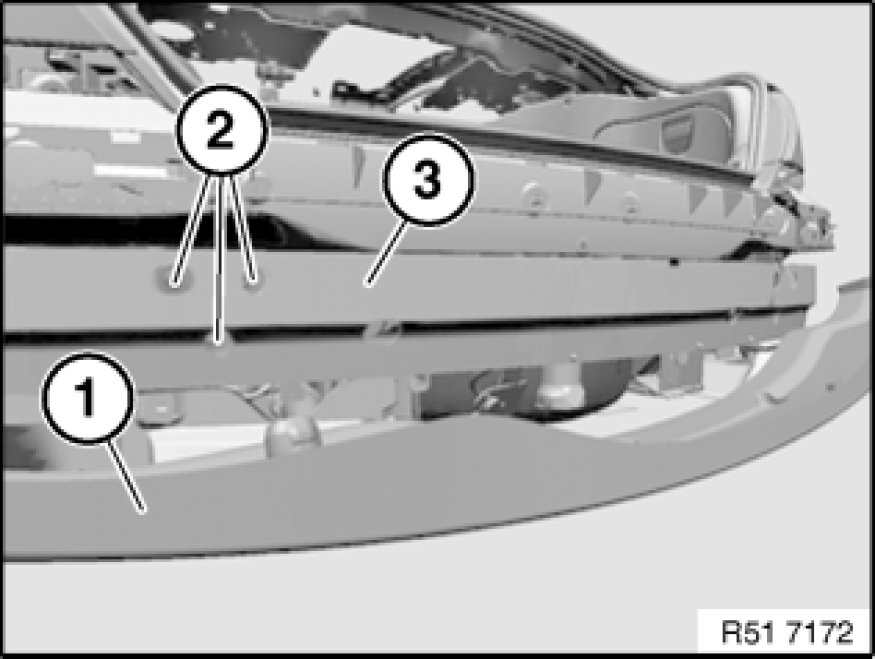 2
3
1
R51 7172