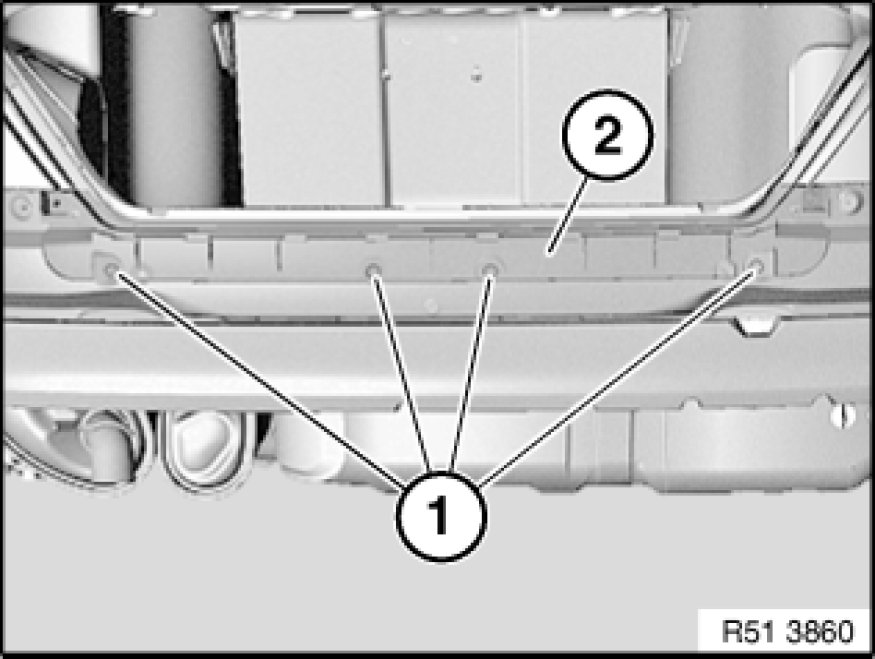 2

1

R51 3860