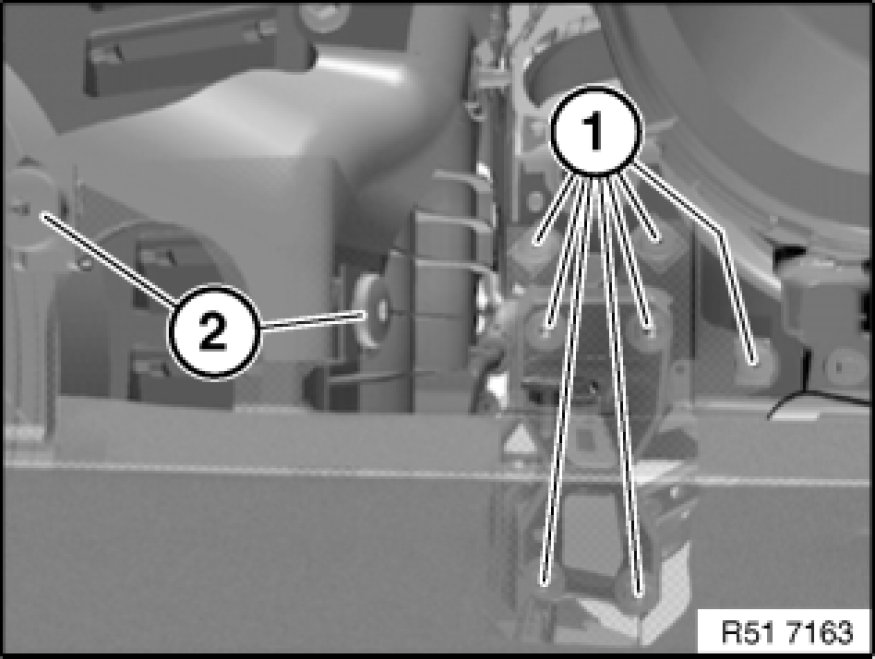 1
2
R51 7163