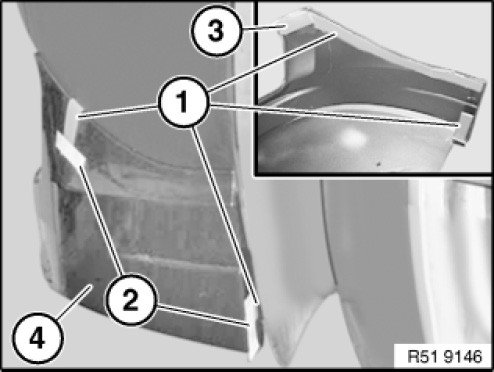 3
1
2
4
R51 9146