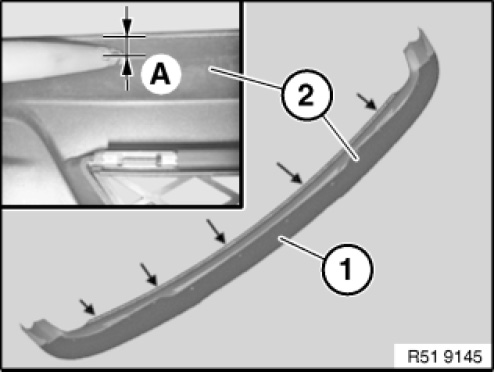 A
2
1
R51 9145