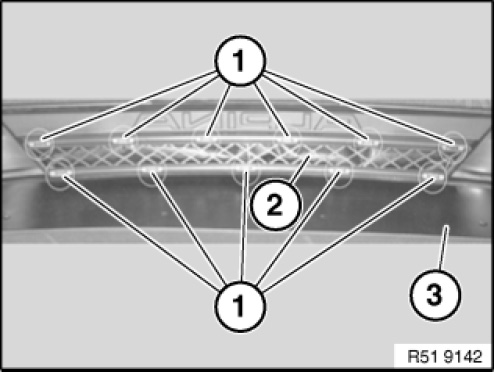 1
2
1
3
R51 9142