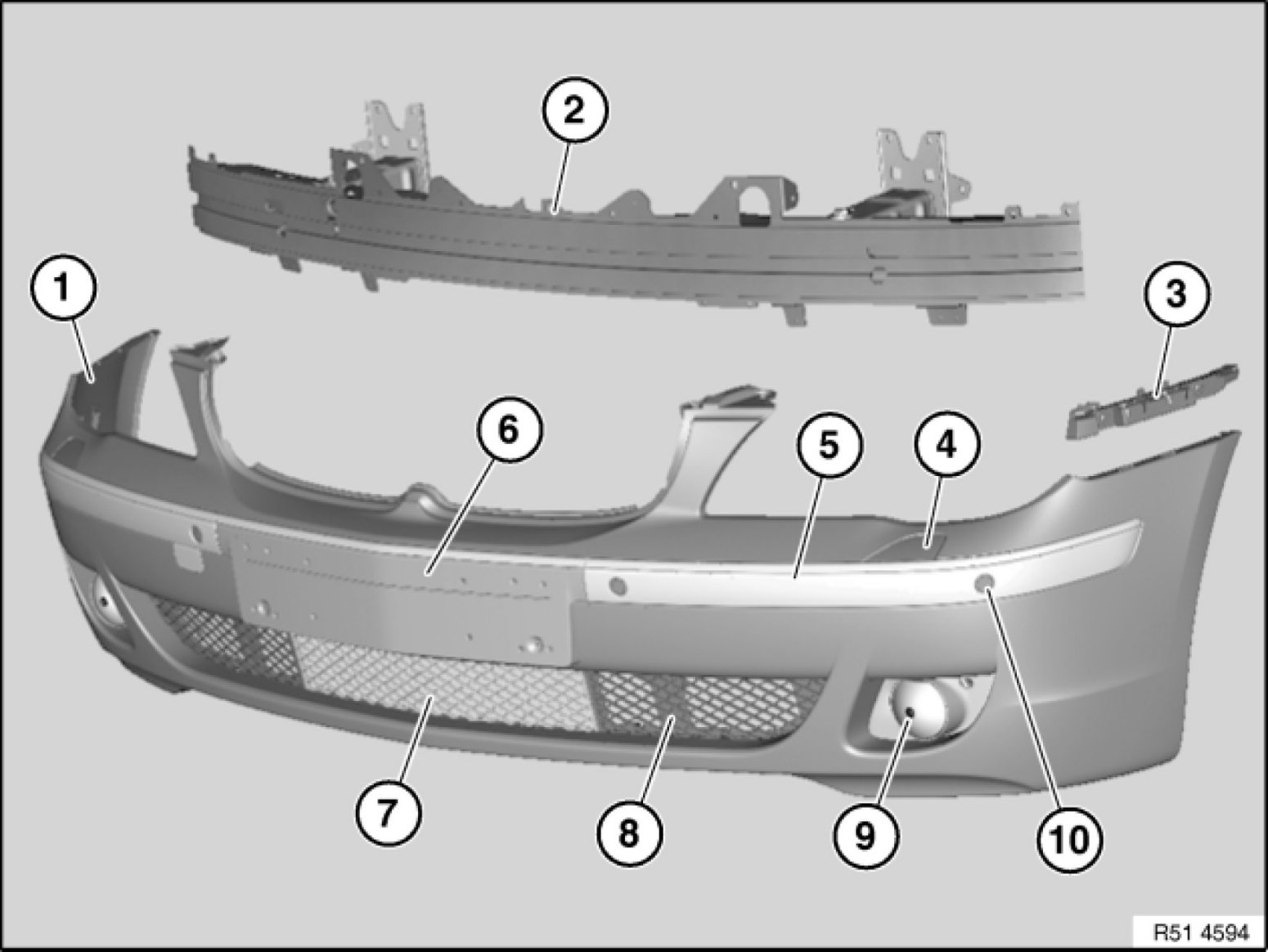 2
1
3
6
5
4
7
8
9
10
R51 4594