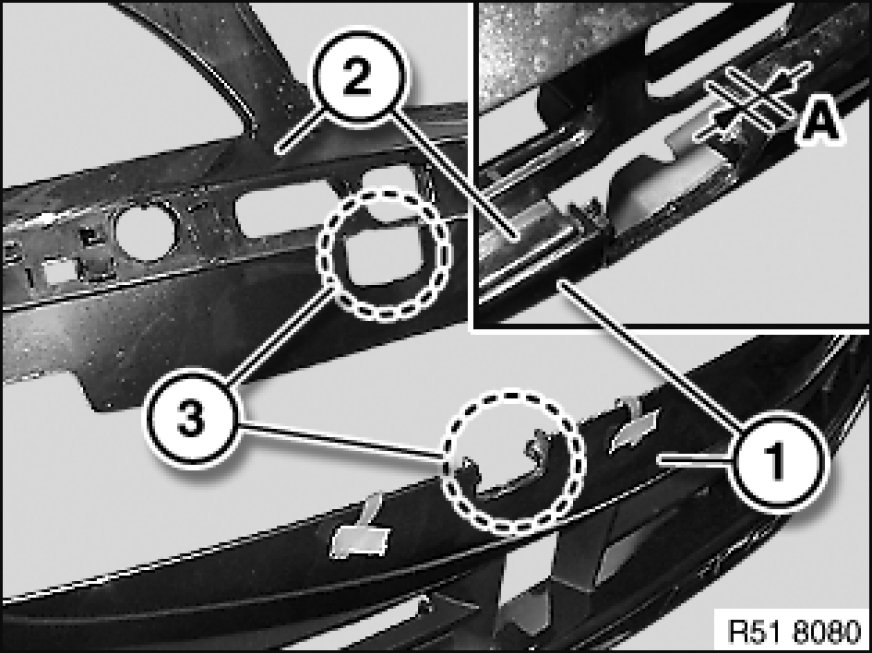 2
A
3
1
R51 8080