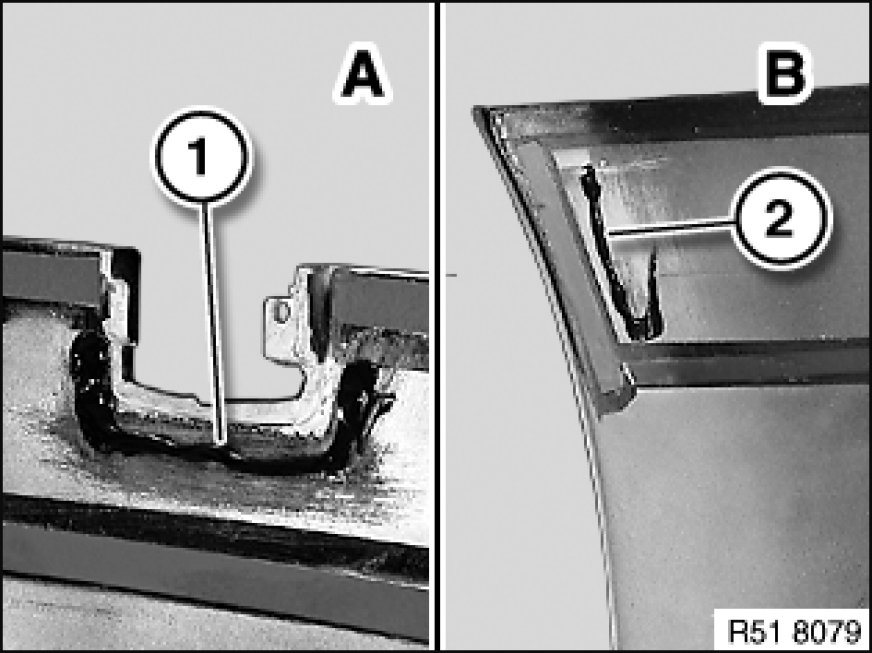 A
1
B
2
R51 8079