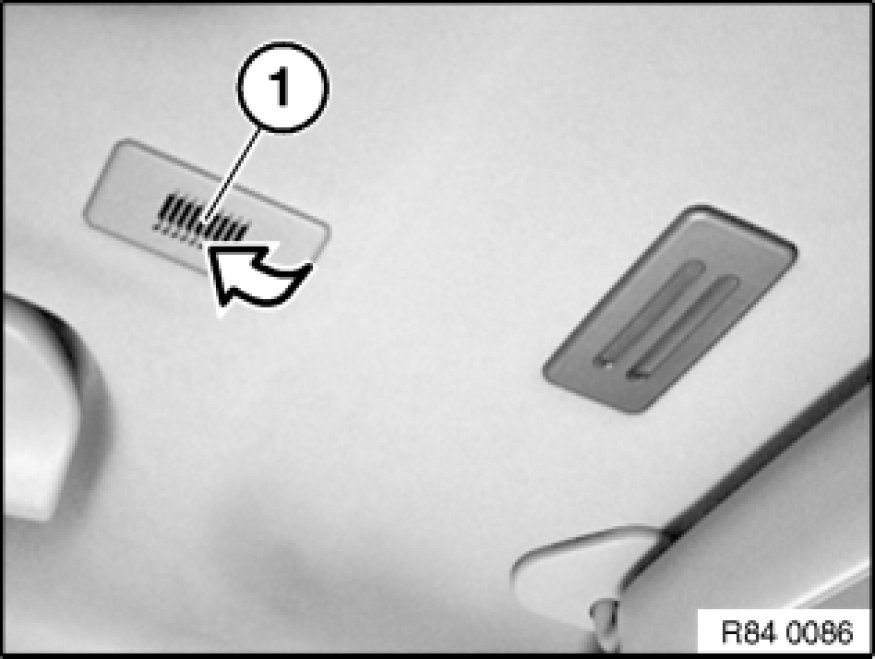 1

R84 0086