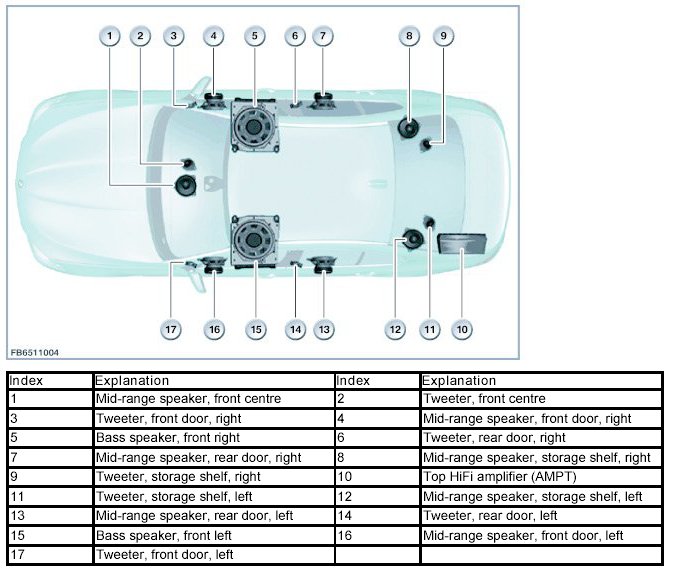 1 2 3 4 5 6 7 8 9

17 16 15 14 13 12 11 10

FB6511004

| Index | Explanation | Index | Explanation |
|---|---|---|---|
| 1 | Mid-range speaker, front centre | 2 | Tweeter, front centre |
| 3 | Tweeter, front door, right | 4 | Mid-range speaker, front door, right |
| 5 | Bass speaker, front right | 6 | Tweeter, rear door, right |
| 7 | Mid-range speaker, rear door, right | 8 | Mid-range speaker, storage shelf, right |
| 9 | Tweeter, storage shelf, right | 10 | Top HiFi amplifier (AMPT) |
| 11 | Tweeter, storage shelf, left | 12 | Mid-range speaker, storage shelf, left |
| 13 | Mid-range speaker, rear door, left | 14 | Tweeter, rear door, left |
| 15 | Bass speaker, front left | 16 | Mid-range speaker, front door, left |
| 17 | Tweeter, front door, left | | |