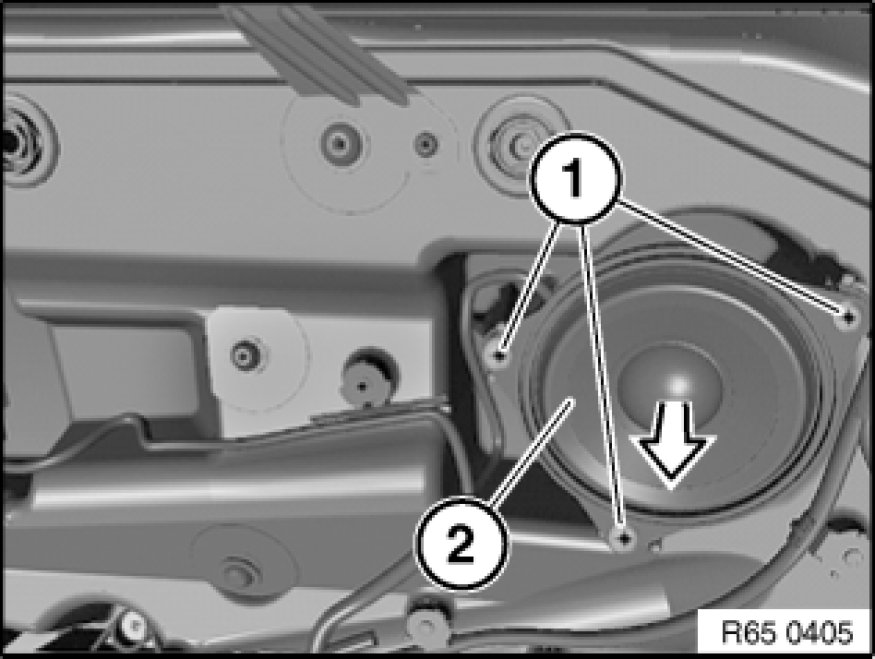 1
2
R65 0405