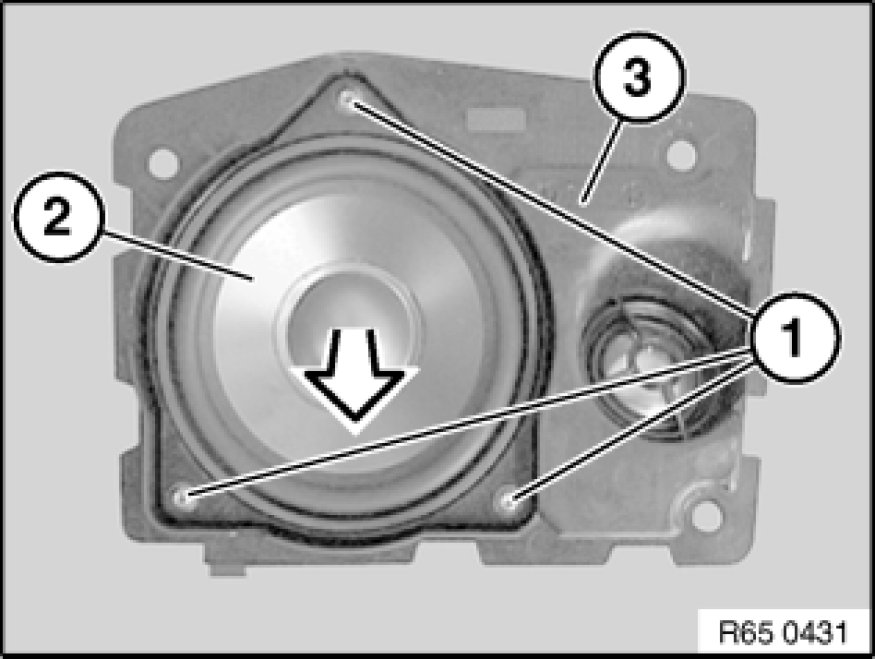 3
2
1
R65 0431