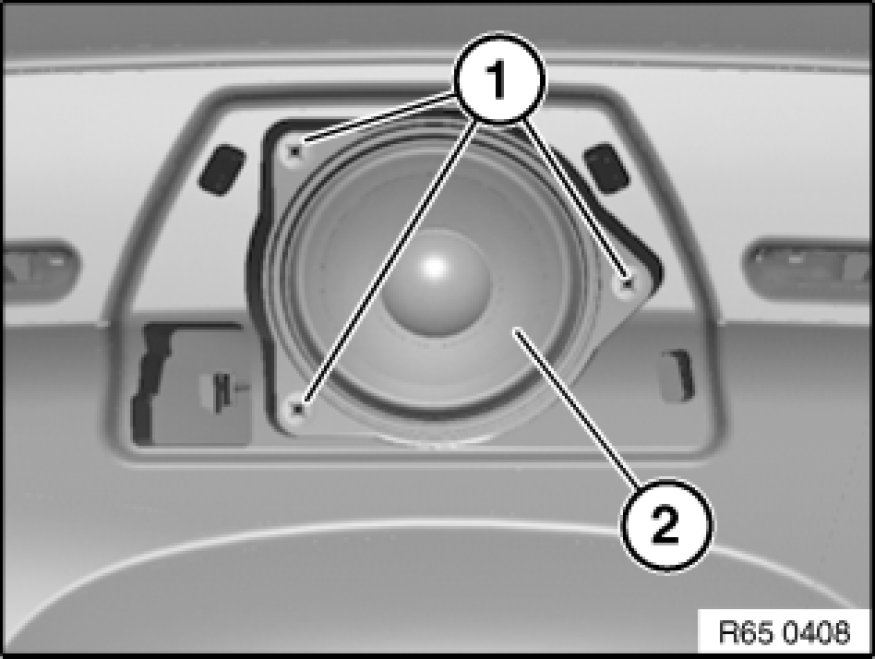 1
2
R65 0408