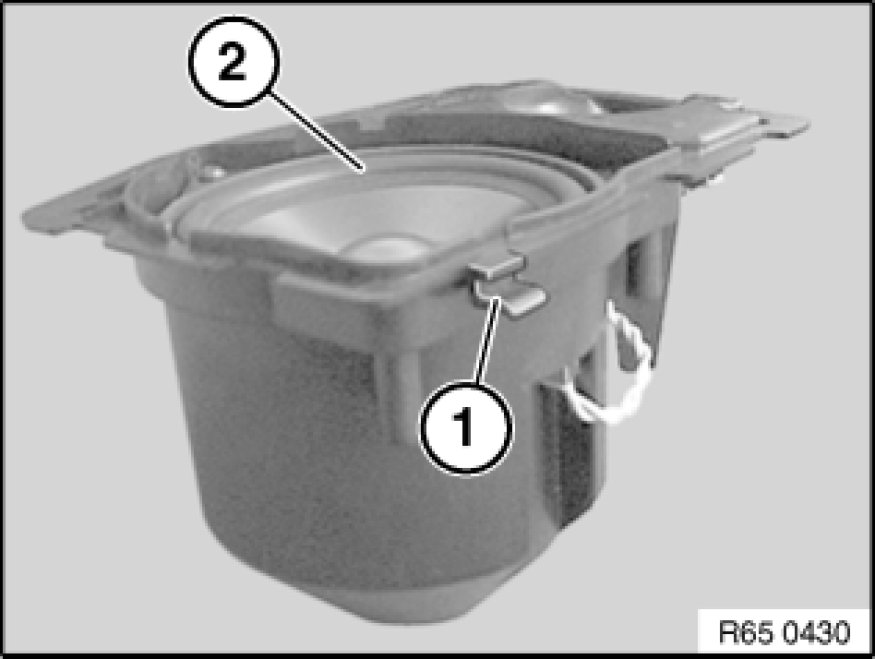 2

1

R65 0430