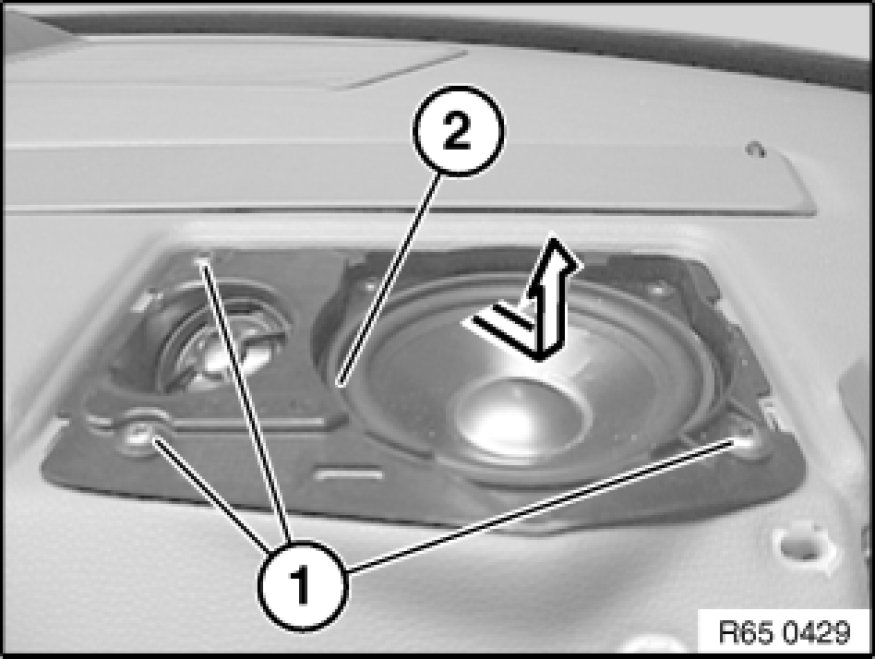 2

1

R65 0429