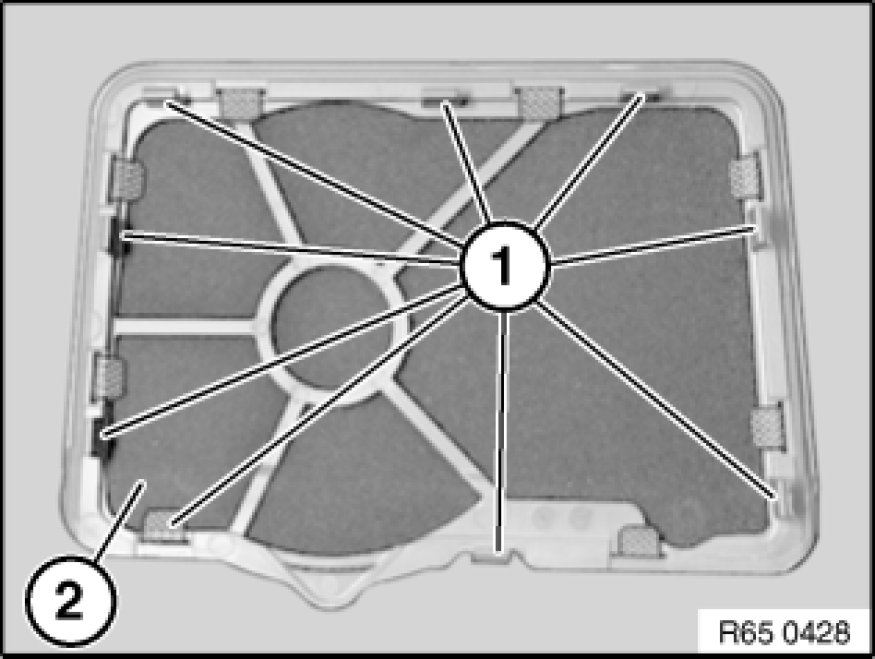 1

2

R65 0428