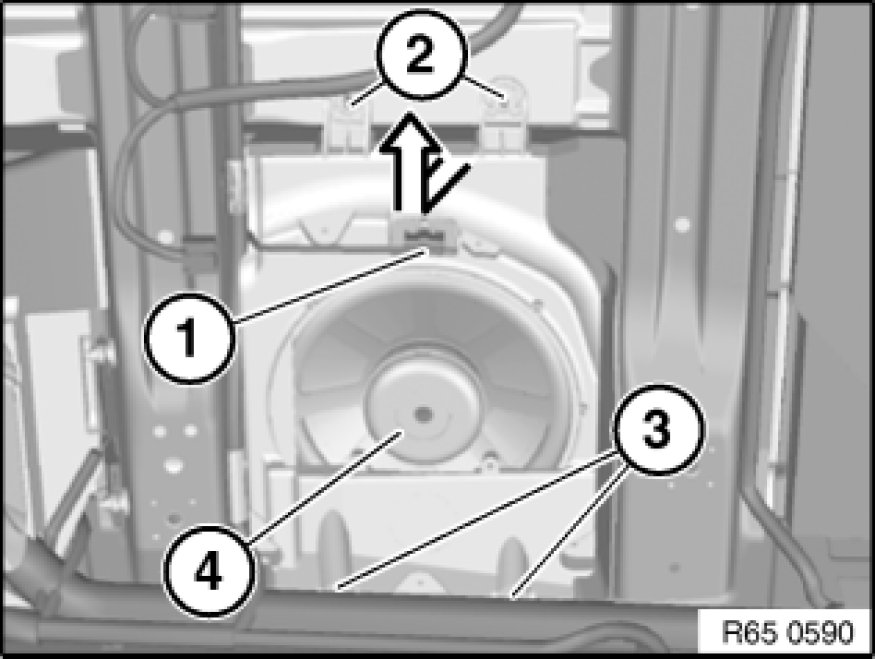 2
1
3
4
R65 0590