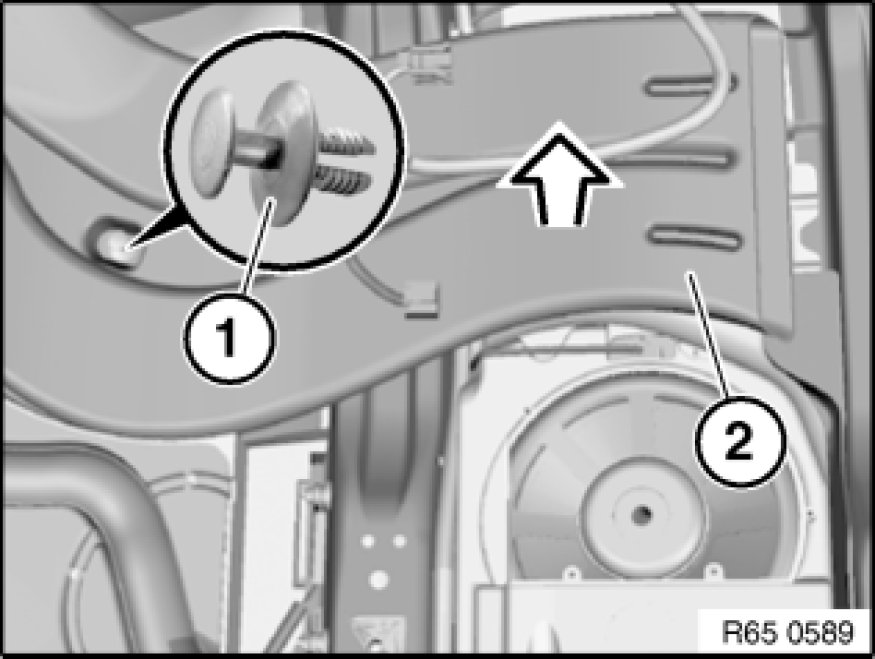 1

2

R65 0589