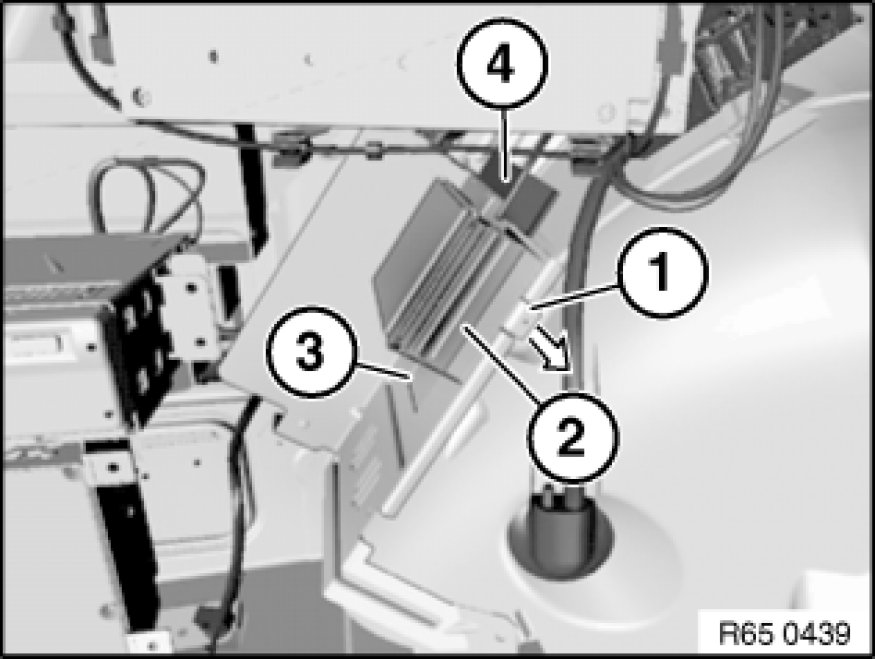 4
1
3
2
R65 0439