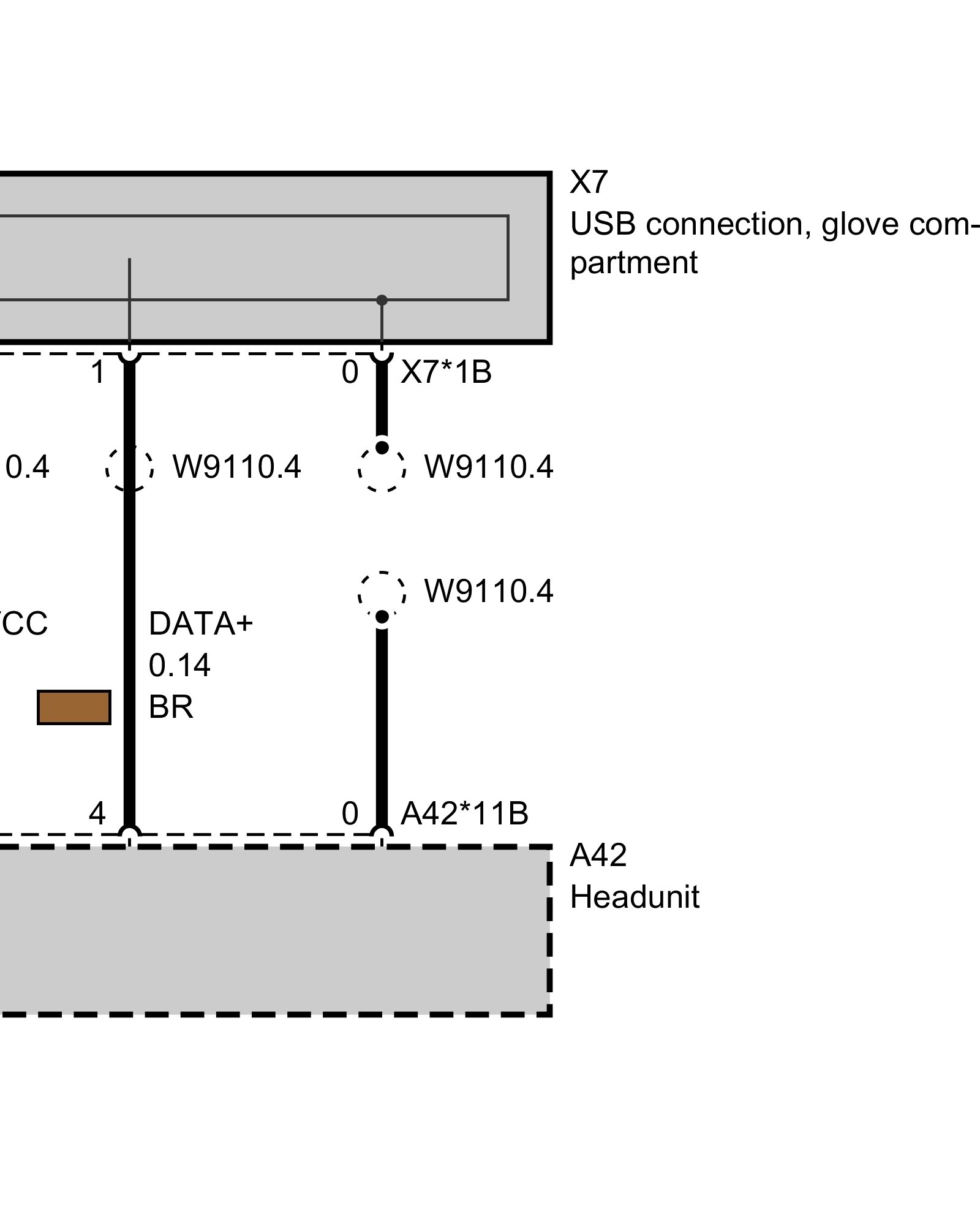 X7
USB connection, glove compartment

1

0

X7*1B

0.4

W9110.4

W9110.4

W9110.4

CC

DATA+
0.14
BR

4

0

A42*11B

A42
Headunit