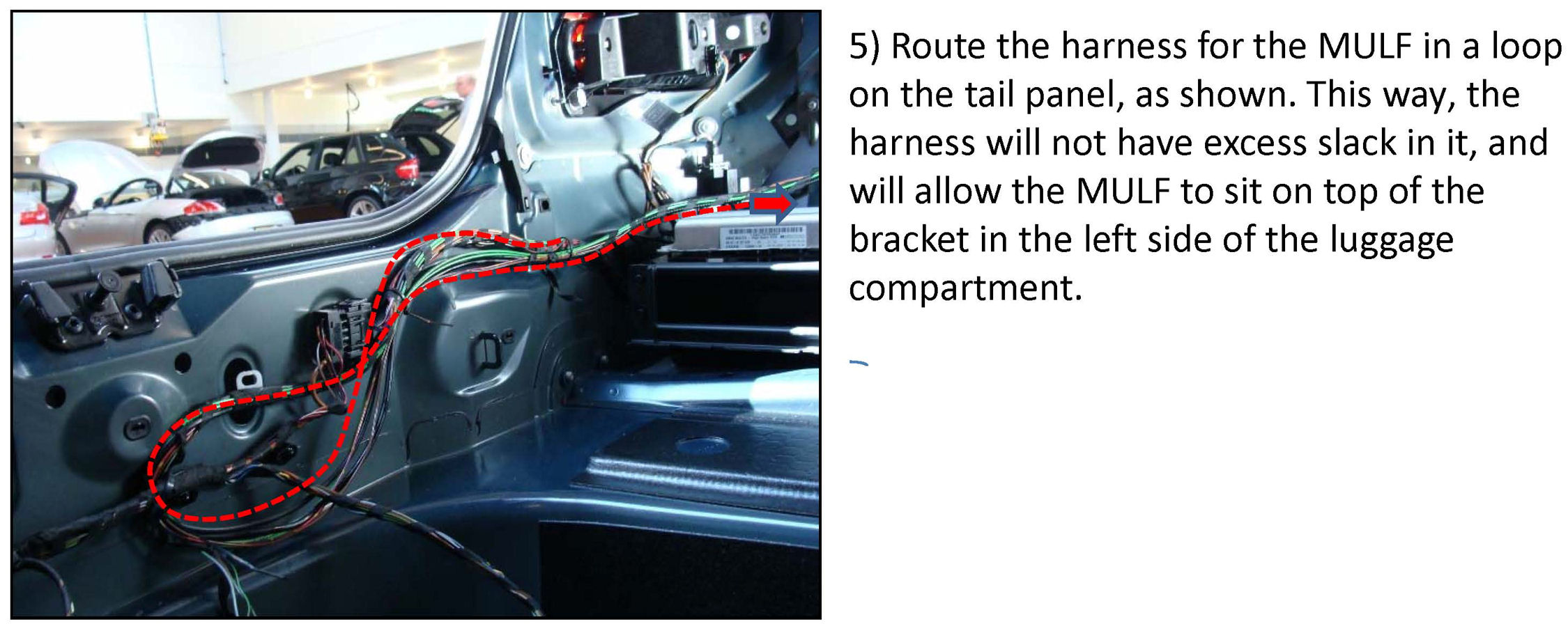 5) Route the harness for the MULF in a loop on the tail panel, as shown. This way, the harness will not have excess slack in it, and will allow the MULF to sit on top of the bracket in the left side of the luggage compartment.