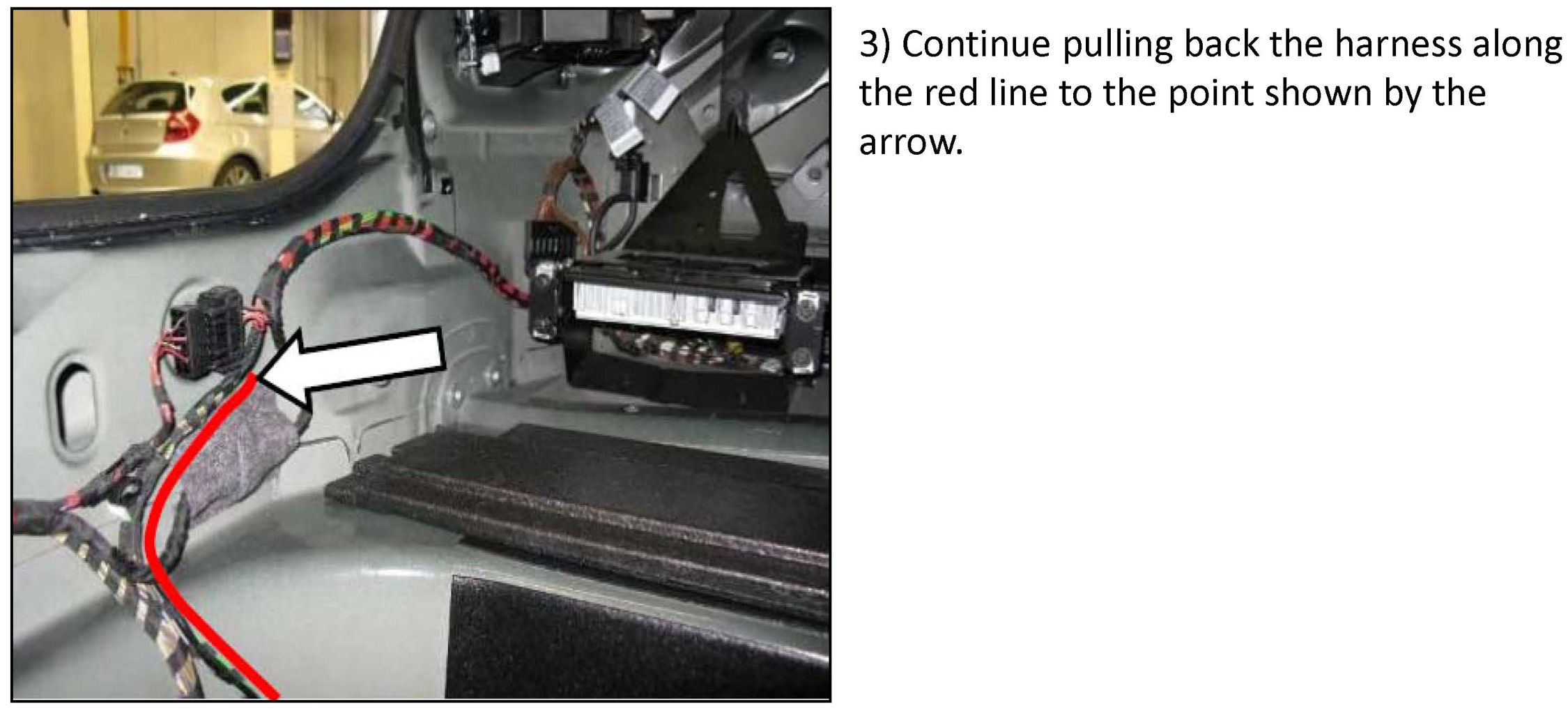 3) Continue pulling back the harness along the red line to the point shown by the arrow.