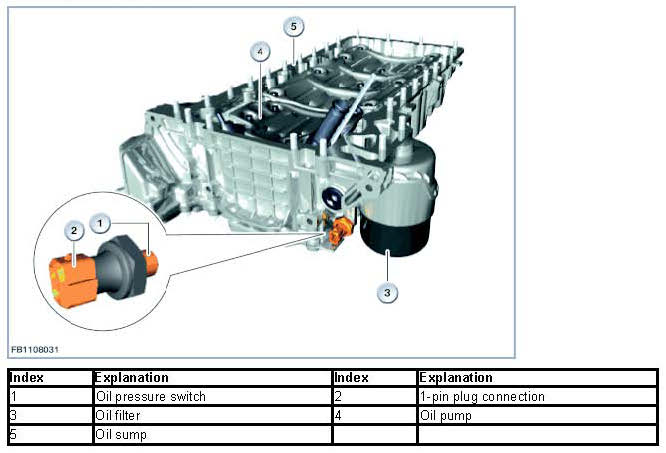 5
4
2
1
3
FB1108031

| Index | Explanation | Index | Explanation |
|---|---|---|---|
| 1 | Oil pressure switch | 2 | 1-pin plug connection |
| 3 | Oil filter | 4 | Oil pump |
| 5 | Oil sump | | |