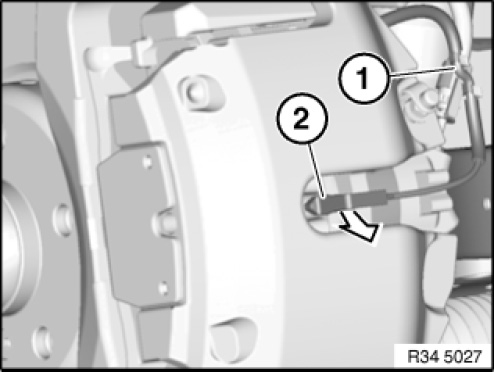 1
2
R34 5027