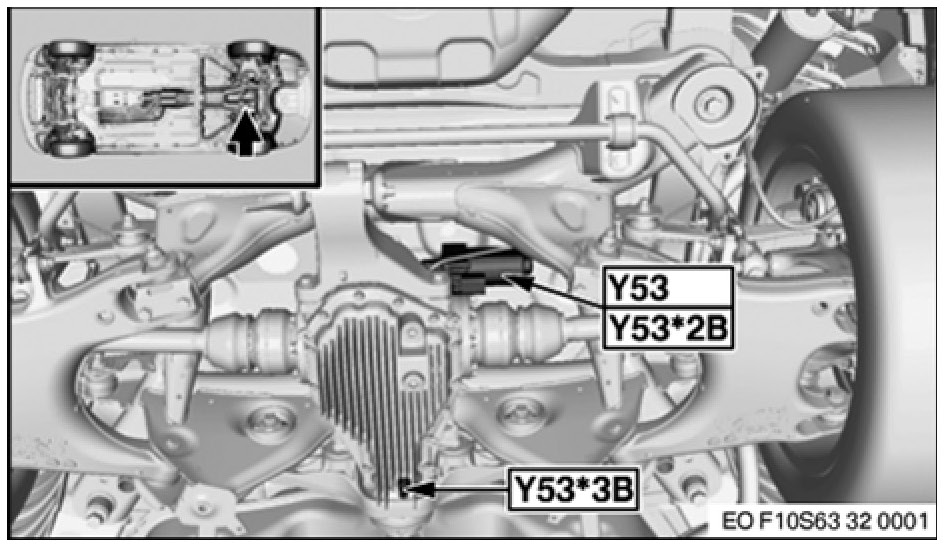 Y53
Y53*2B
Y53*3B
EO F10S63 32 0001