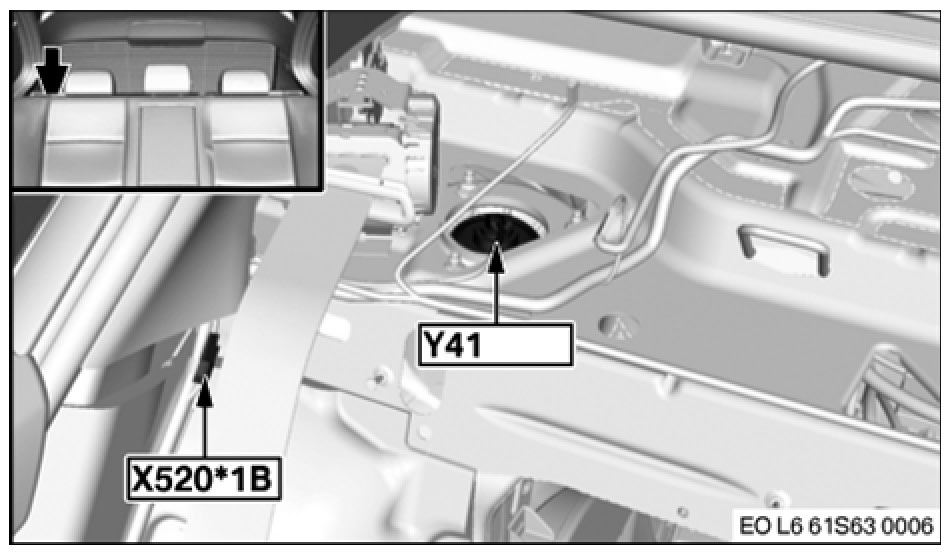 Y41

X520*1B

EO L6 61S63 0006