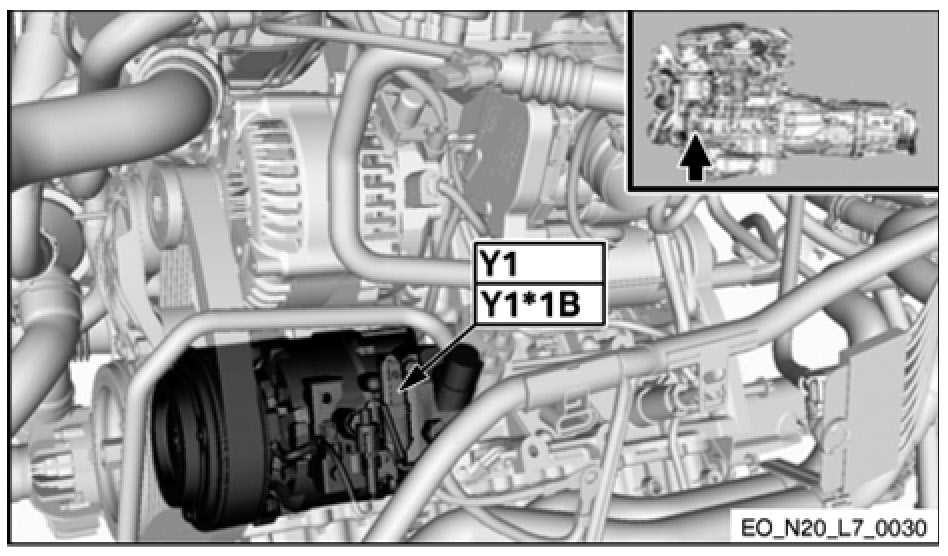 Y1
Y1*1B
EO_N20_L7_0030