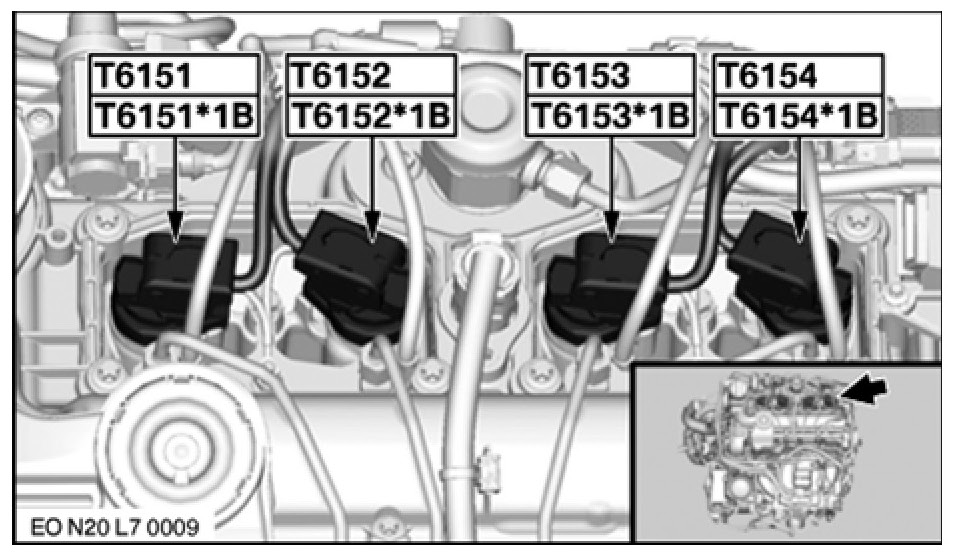 T6151
T6151*1B

T6152
T6152*1B

T6153
T6153*1B

T6154
T6154*1B

EO N20 L7 0009