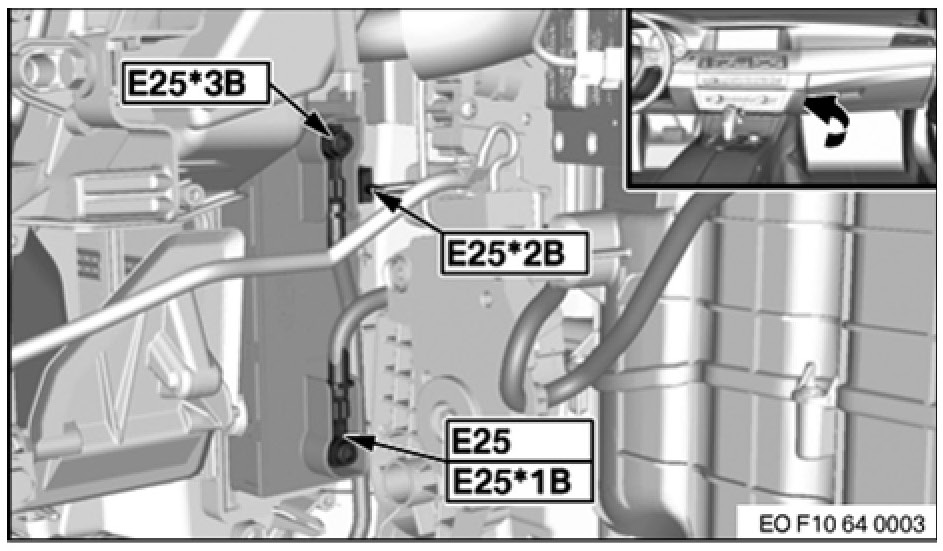 E25*3B

E25*2B

E25

E25*1B

EO F10 64 0003