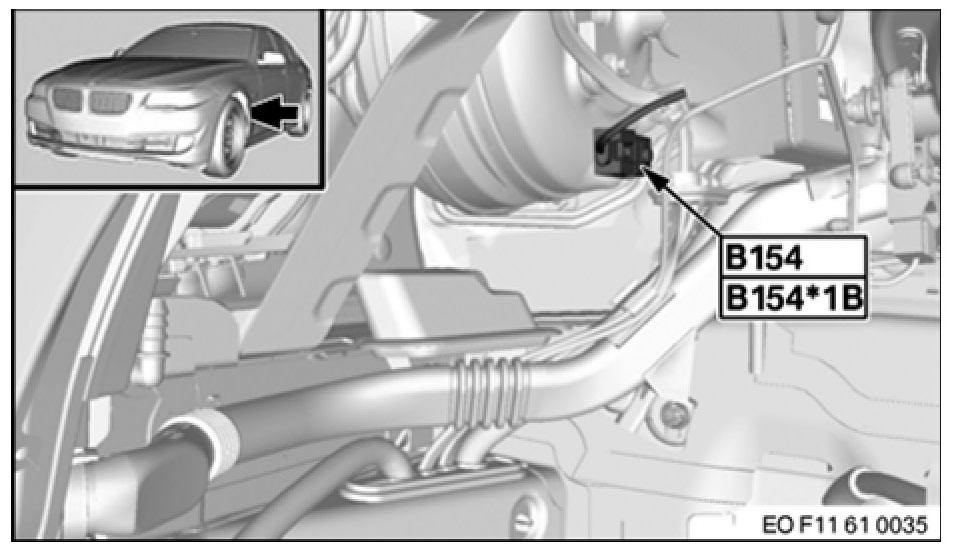 B154
B154*1B
EO F11 61 0035