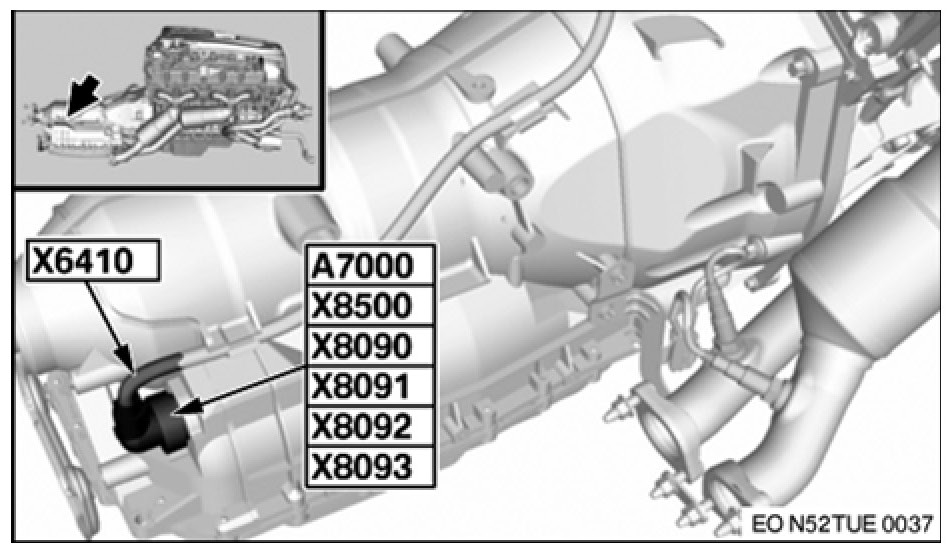 X6410

A7000
X8500
X8090
X8091
X8092
X8093

EO N52TUE 0037