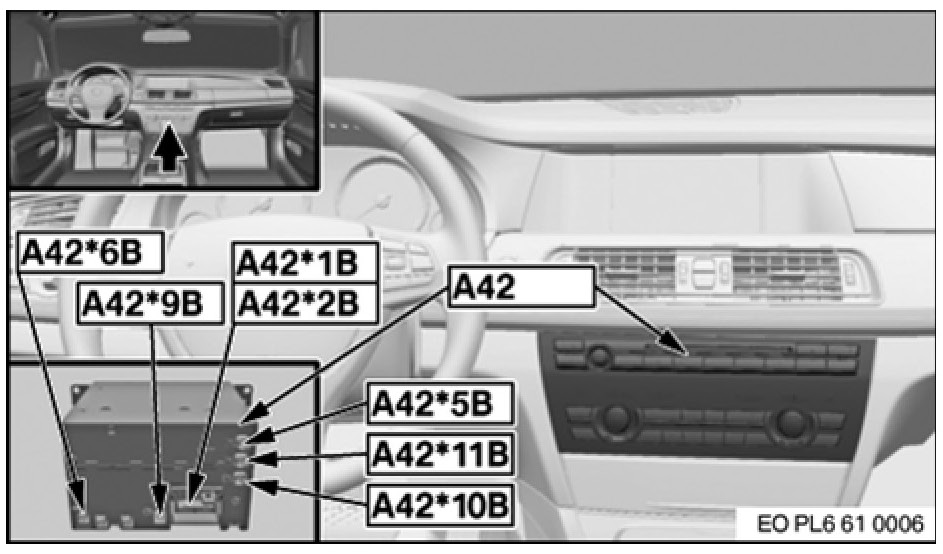 A42*6B
A42*9B
A42*1B
A42*2B
A42
A42*5B
A42*11B
A42*10B
EO PL6 61 0006