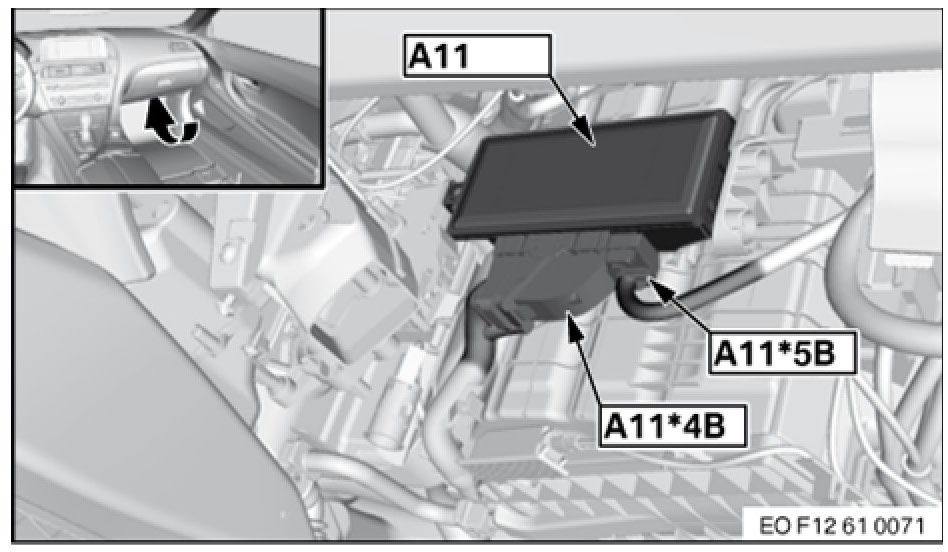 A11

A11*5B

A11*4B

EO F12 61 0071