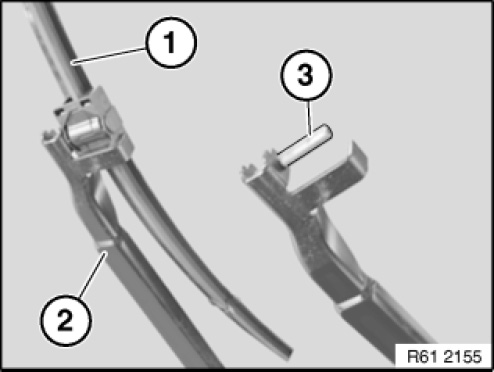 1

3

2

R61 2155