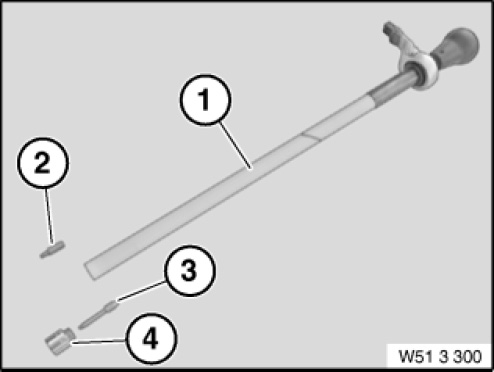 1
2
3
4
W51 3 300