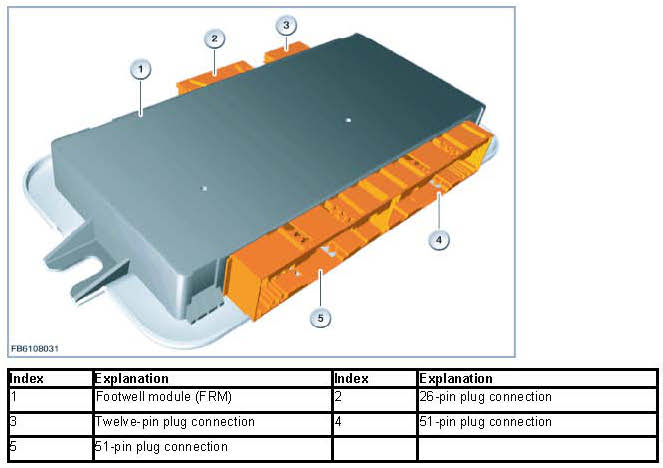 1
2
3
4
5
FB6108031

| Index | Explanation | Index | Explanation |
|---|---|---|---|
| 1 | Footwell module (FRM) | 2 | 26-pin plug connection |
| 3 | Twelve-pin plug connection | 4 | 51-pin plug connection |
| 5 | 51-pin plug connection | | |