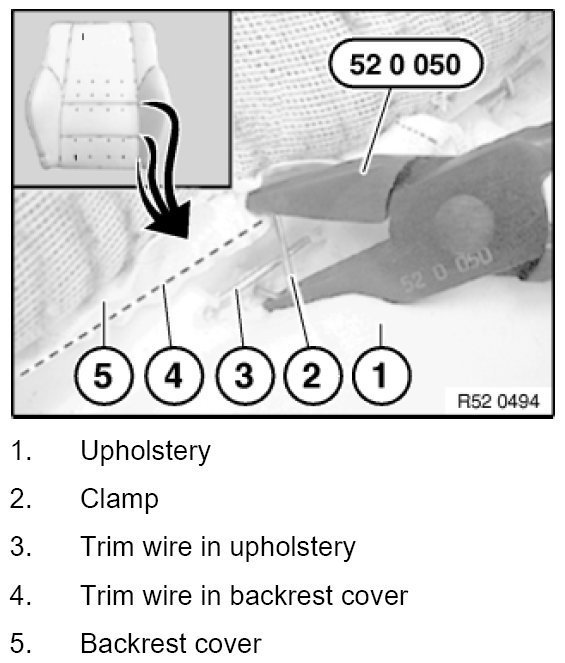 52 0 050

52 0 050

5 4 3 2 1

R52 0494

1. Upholstery
2. Clamp
3. Trim wire in upholstery
4. Trim wire in backrest cover
5. Backrest cover