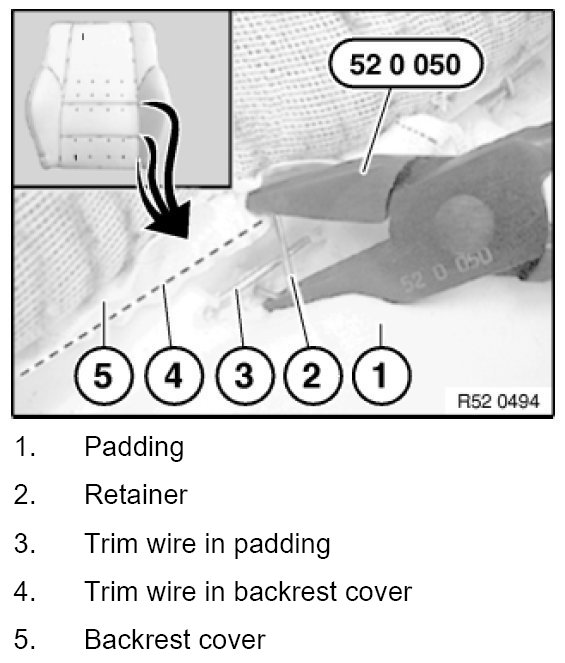 52 0 050

52 0 050

5 4 3 2 1

R52 0494

1. Padding
2. Retainer
3. Trim wire in padding
4. Trim wire in backrest cover
5. Backrest cover