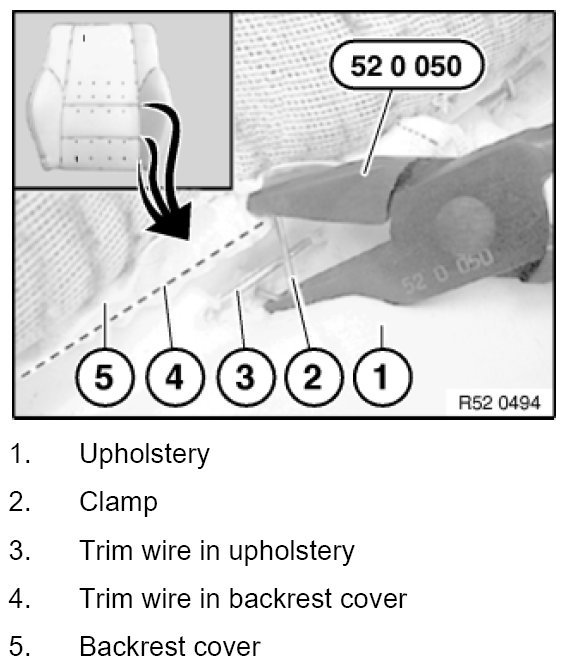 52 0 050

52 0 050

5 4 3 2 1

R52 0494

1. Upholstery

2. Clamp

3. Trim wire in upholstery

4. Trim wire in backrest cover

5. Backrest cover