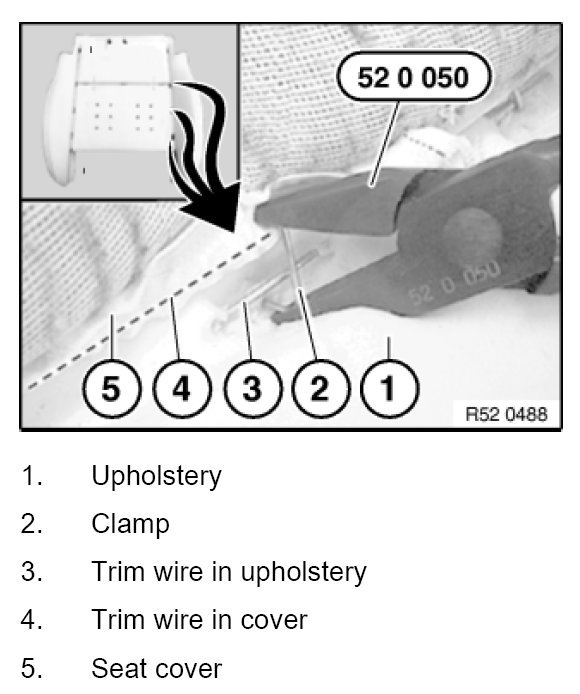 52 0 050

52 0 050

5 4 3 2 1

R52 0488

1. Upholstery
2. Clamp
3. Trim wire in upholstery
4. Trim wire in cover
5. Seat cover