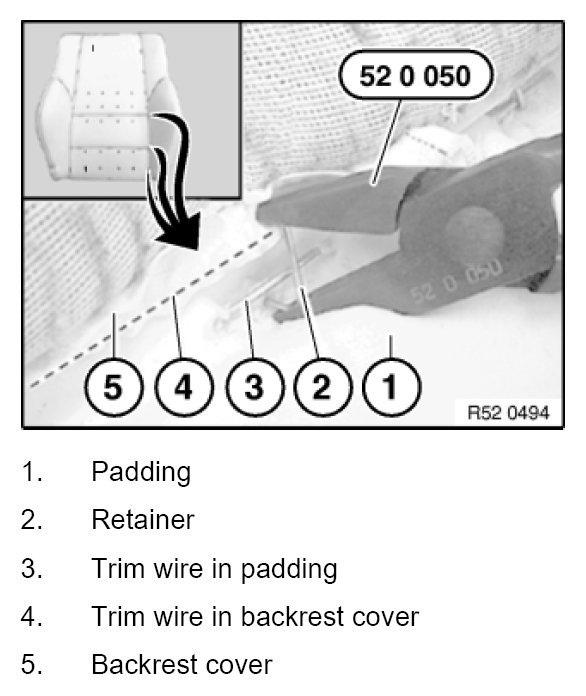 52 0 050

52 0 050

5 4 3 2 1

R52 0494

1. Padding
2. Retainer
3. Trim wire in padding
4. Trim wire in backrest cover
5. Backrest cover