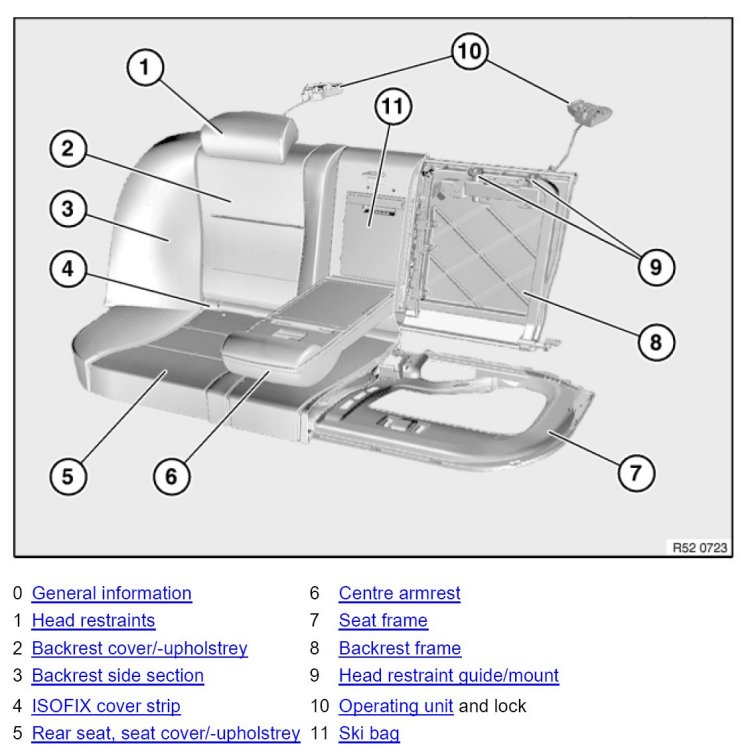 1
2
3
4
5
6
7
8
9
10
11

R52 0723

0 General information
1 Head restraints
2 Backrest cover/-upholstrey
3 Backrest side section
4 ISOFIX cover strip
5 Rear seat, seat cover/-upholstrey

6 Centre armrest
7 Seat frame
8 Backrest frame
9 Head restraint guide/mount
10 Operating unit and lock
11 Ski bag