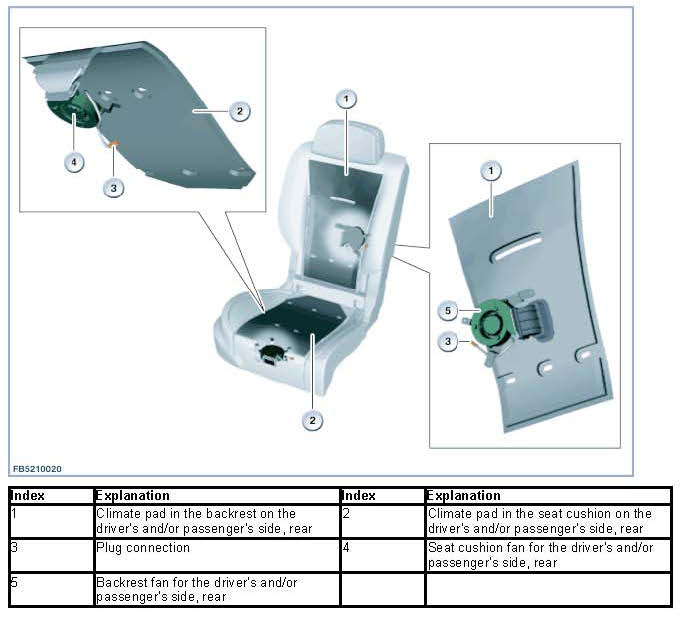 2

4

3

1

1

5

3

2

FB5210020

| Index | Explanation | Index | Explanation |
|---|---|---|---|
| 1 | Climate pad in the backrest on the driver's and/or passenger's side, rear | 2 | Climate pad in the seat cushion on the driver's and/or passenger's side, rear |
| 3 | Plug connection | 4 | Seat cushion fan for the driver's and/or passenger's side, rear |
| 5 | Backrest fan for the driver's and/or passenger's side, rear | | |